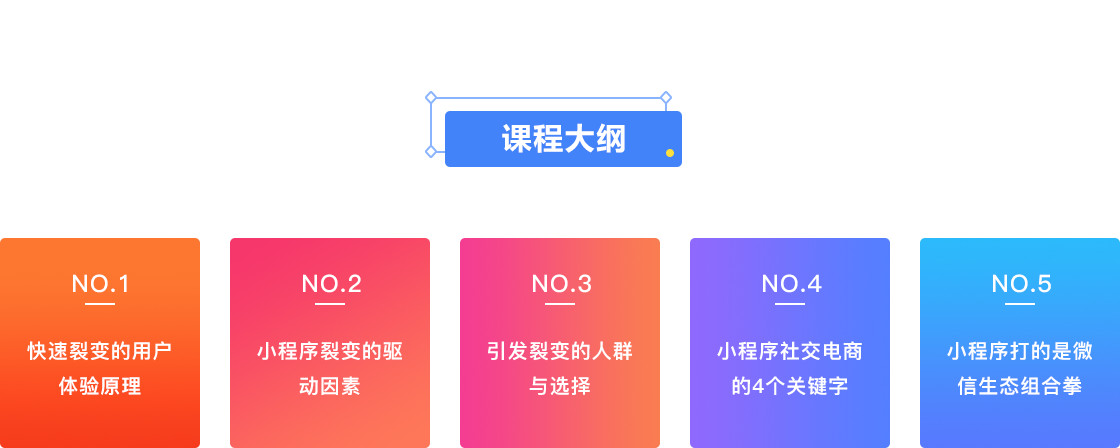 课程大纲

NO.1

快速裂变的用户体验原理

NO.2

小程序裂变的驱动因素

NO.3

引发裂变的人群与选择

NO.4

小程序社交电商的4个关键字

NO.5

小程序打的是微信生态组合拳