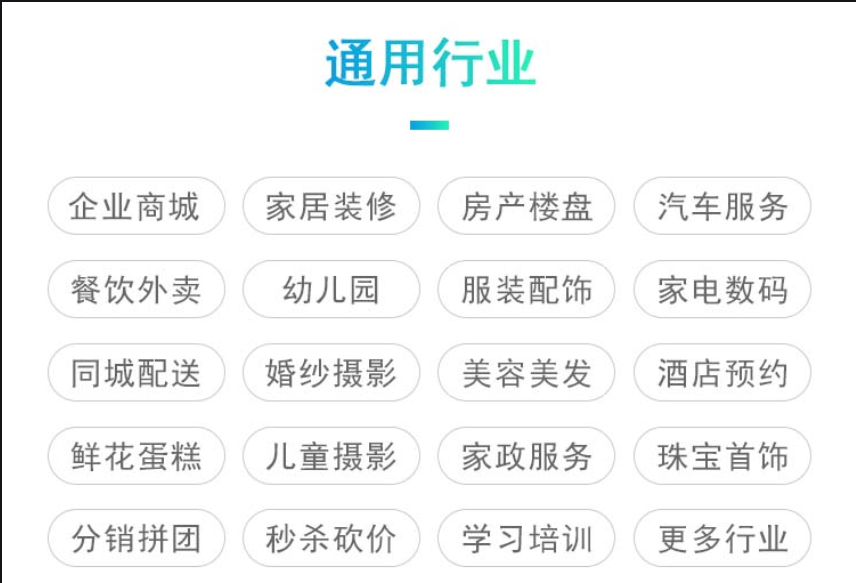 通用行业

企业商城
家居装修
房产楼盘
汽车服务

餐饮外卖
幼儿园
服装配饰
家电数码

同城配送
婚纱摄影
美容美发
酒店预约

鲜花蛋糕
儿童摄影
家政服务
珠宝首饰

分销拼团
秒杀砍价
学习培训
更多行业